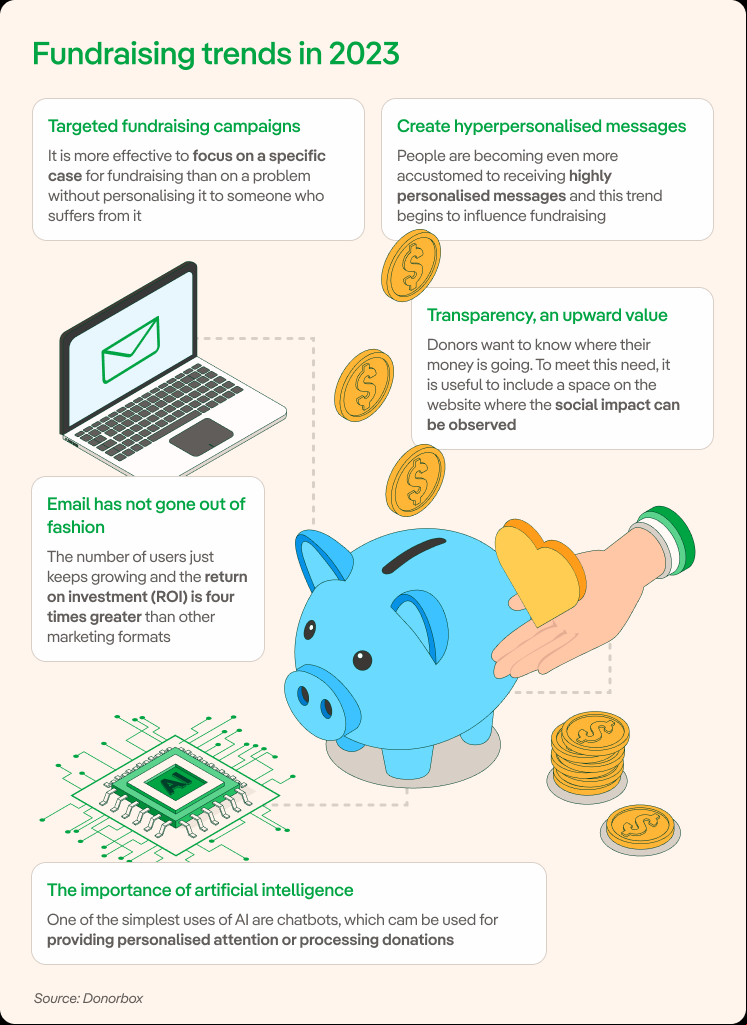 Fundraising trends in 2023

Targeted fundraising campaigns

It is more effective to focus on a specific case for fundraising than on a problem without personalising it to someone who suffers from it

Create hyperpersonalised messages

People are becoming even more accustomed to receiving highly personalised messages and this trend begins to influence fundraising

Transparency, an upward value

Donors want to know where their money is going. To meet this need, it is useful to include a space on the website where the social impact can be observed

Email has not gone out of fashion

The number of users just keeps growing and the return on investment (ROI) is four times greater than other marketing formats

AI

The importance of artificial intelligence

One of the simplest uses of AI are chatbots, which cam be used for providing personalised attention or processing donations

Source: Donorbox